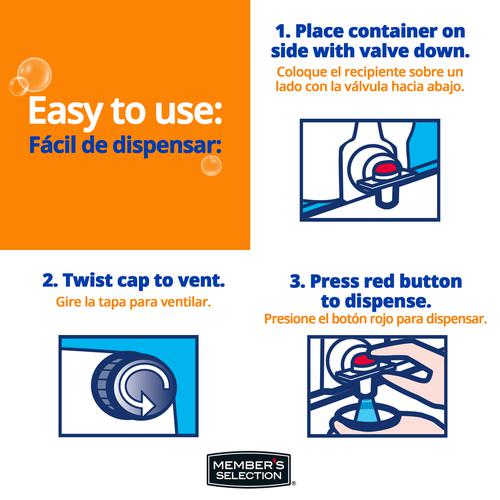 Easy to use:
Fácil de dispensar:

1. Place container on side with valve down.
Coloque el recipiente sobre un lado con la válvula hacia abajo.

2. Twist cap to vent.
Gire la tapa para ventilar.

3. Press red button to dispense.
Presione el botón rojo para dispensar.

MEMBER'S SELECTION®